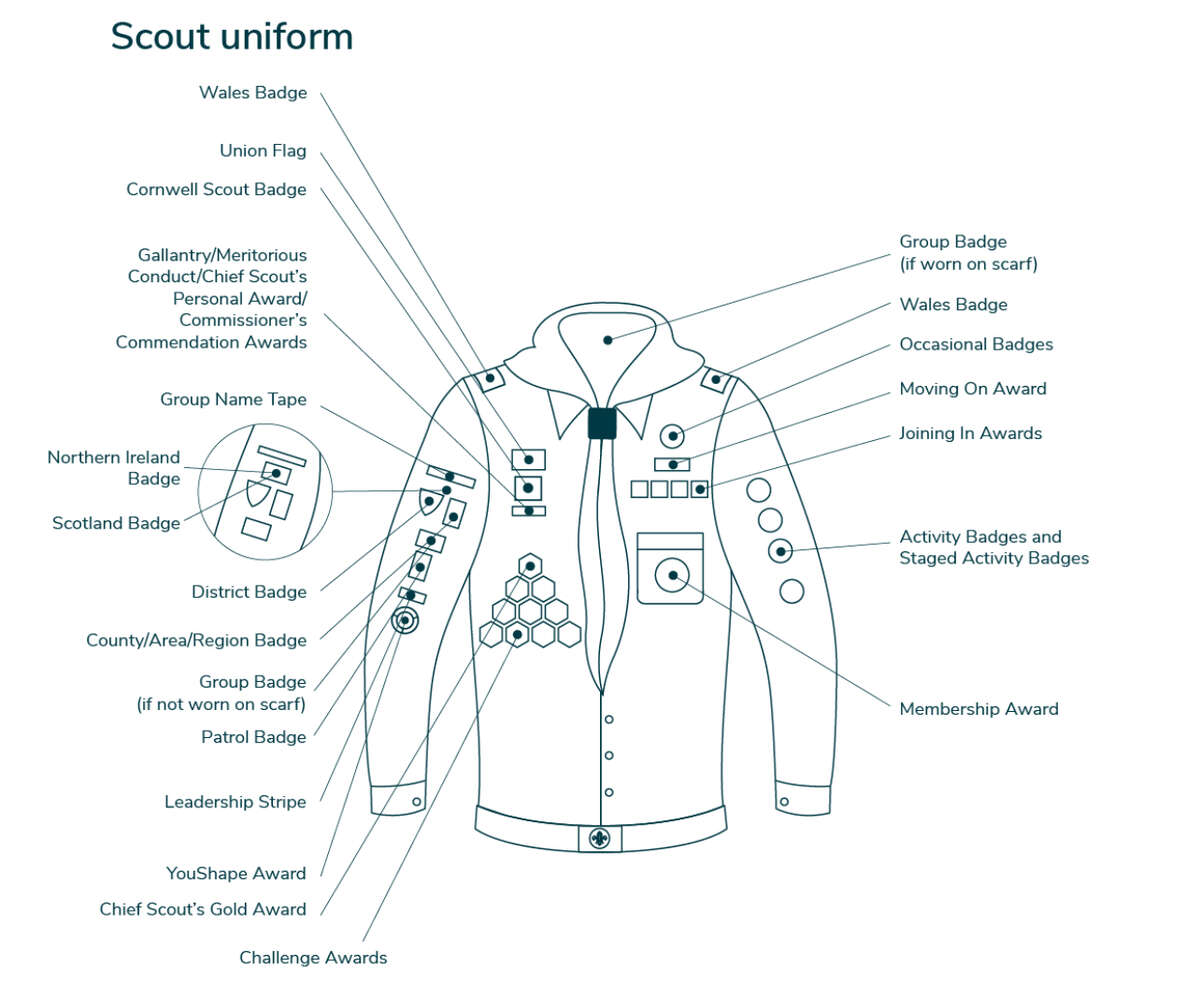 Scout uniform

Wales Badge

Union Flag

Cornwell Scout Badge

Gallantry/Meritorious Conduct/Chief Scout's Personal Award/ Commissioner's Commendation Awards

Group Name Tape

Northern Ireland Badge

Scotland Badge

District Badge

County/Area/Region Badge

Group Badge (if not worn on scarf)

Patrol Badge

Leadership Stripe

YouShape Award

Chief Scout's Gold Award

Challenge Awards

Group Badge (if worn on scarf)

Wales Badge

Occasional Badges

Moving On Award

Joining In Awards

Activity Badges and Staged Activity Badges

Membership Award